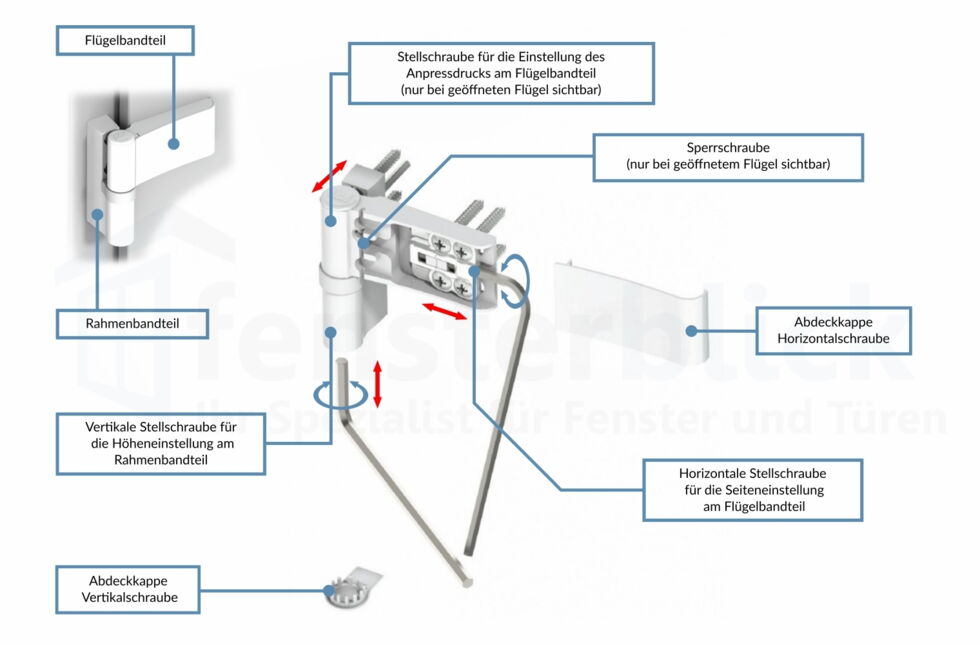 Flügelbandteil

Stellschraube für die Einstellung des Anpressdrucks am Flügelbandteil (nur bei geöffneten Flügel sichtbar)

Sperrschraube (nur bei geöffnetem Flügel sichtbar)

Rahmenbandteil

Abdeckkappe Horizontalschraube

fensterblick

Ihr Spezialist für Fenster und Türen

Vertikale Stellschraube für die Höheneinstellung am Rahmenbandteil

Horizontale Stellschraube für die Seiteneinstellung am Flügelbandteil

Abdeckkappe Vertikalschraube