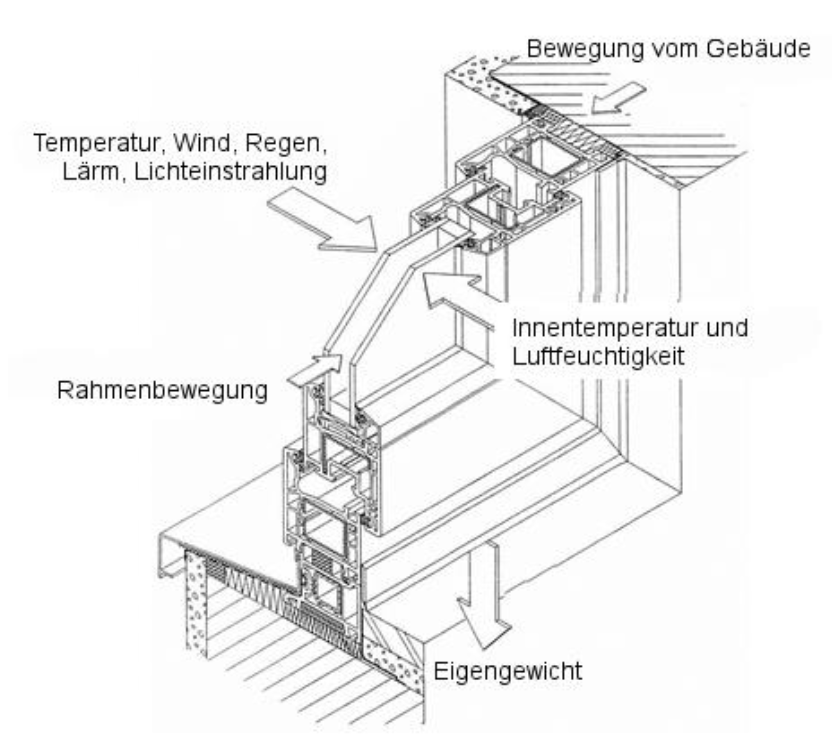 Bewegung vom Gebäude

Temperatur, Wind, Regen, Lärm, Lichteinstrahlung

Innentemperatur und Luftfeuchtigkeit

Rahmenbewegung

Eigengewicht