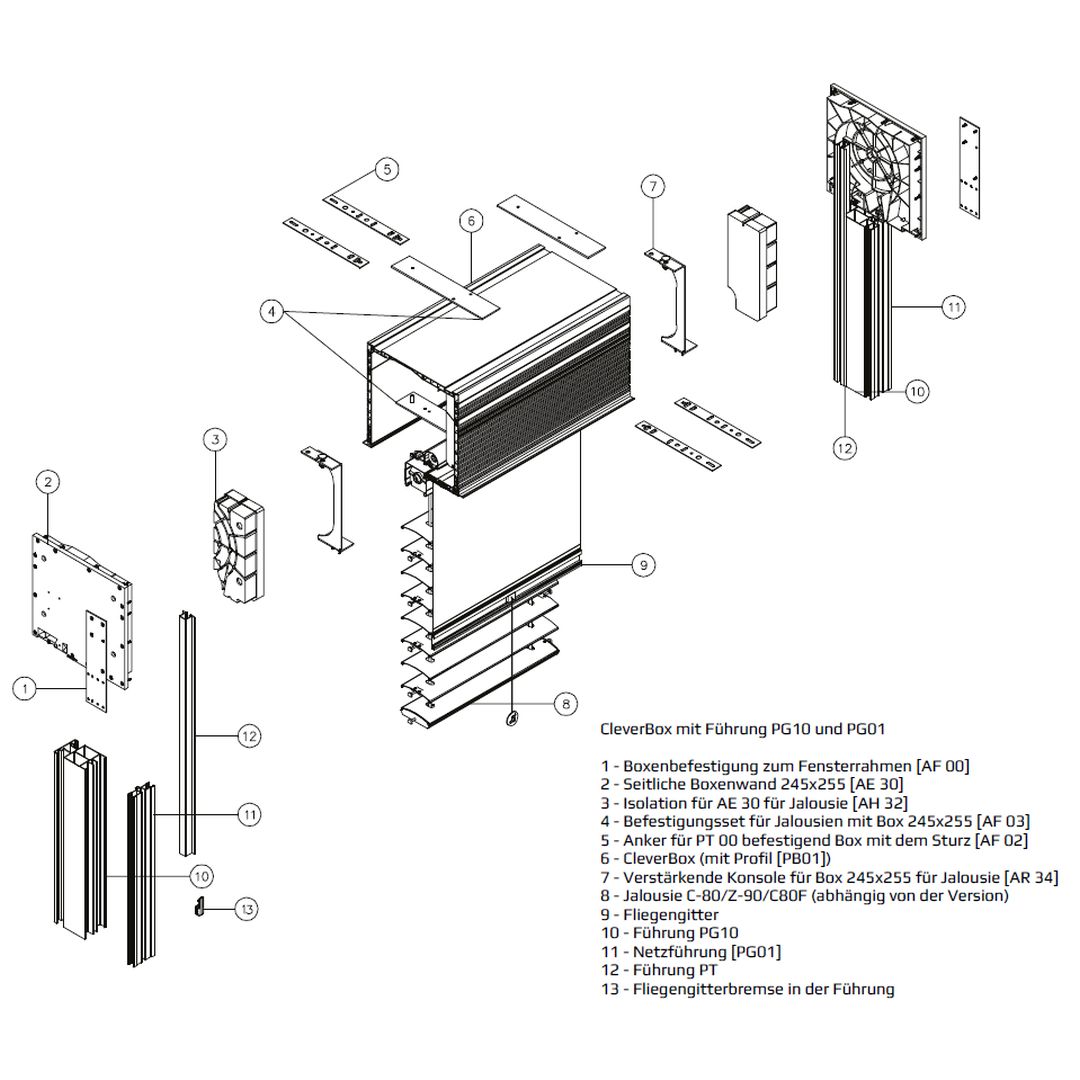 5

6

7

4

11

10

12

3

2

9

1

8

12

11

10

13

CleverBox mit Führung PG10 und PG01

1 - Boxenbefestigung zum Fensterrahmen [AF 00]
2 - Seitliche Boxenwand 245x255 [AE 30]
3 - Isolation für AE 30 für Jalousie [AH 32]
4 - Befestigungsset für Jalousien mit Box 245x255 [AF 03]
5 - Anker für PT 00 befestigend Box mit dem Sturz [AF 02]
6 - CleverBox (mit Profil [PB01])
7 - Verstärkende Konsole für Box 245x255 für Jalousie [AR 34]
8 - Jalousie C-80/Z-90/C80F (abhängig von der Version)
9 - Fliegengitter
10 - Führung PG10
11 - Netzführung [PG01]
12 - Führung PT
13 - Fliegengitterbremse in der Führung