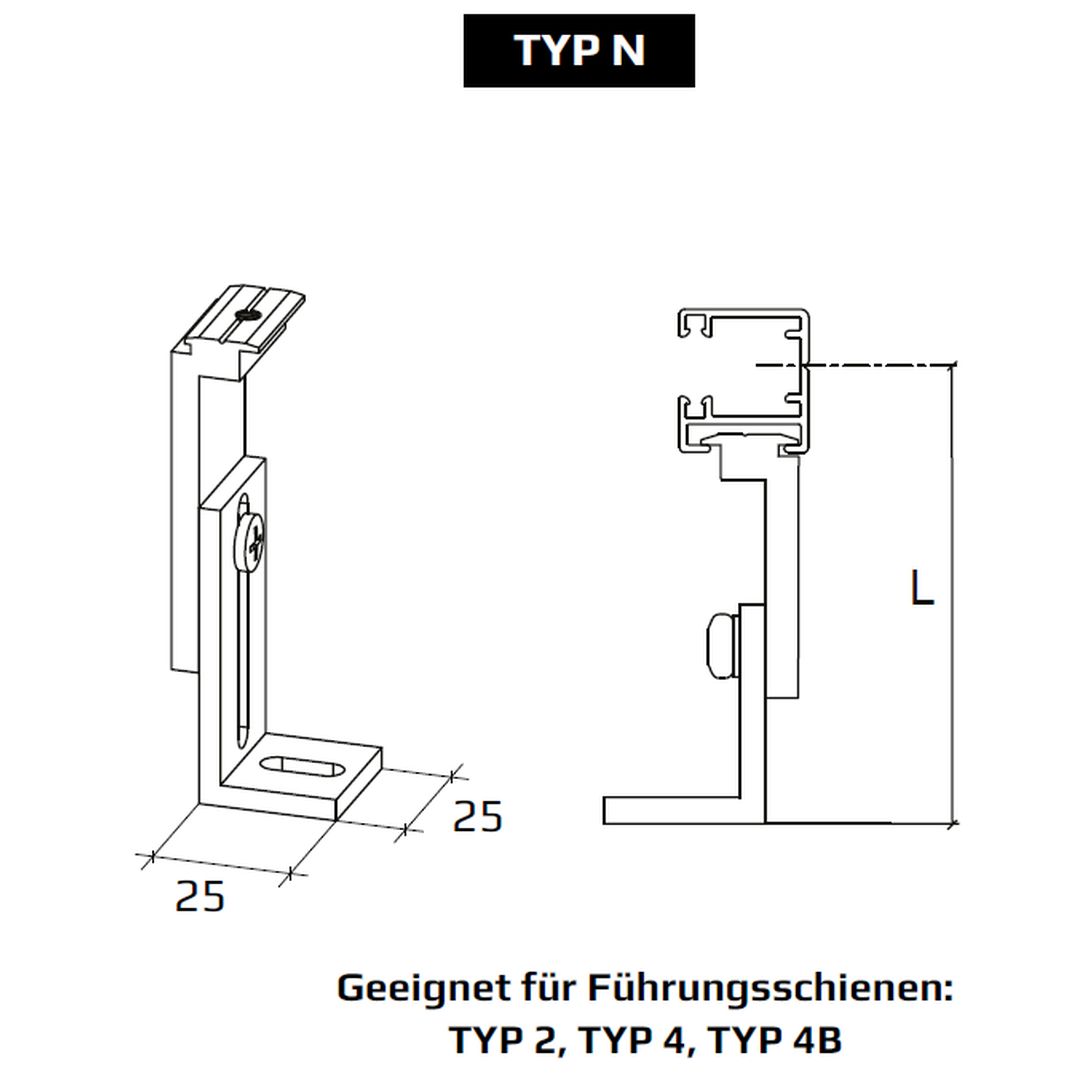 TYP N

25

25

L

Geeignet für Führungsschienen:
TYP 2, TYP 4, TYP 4B