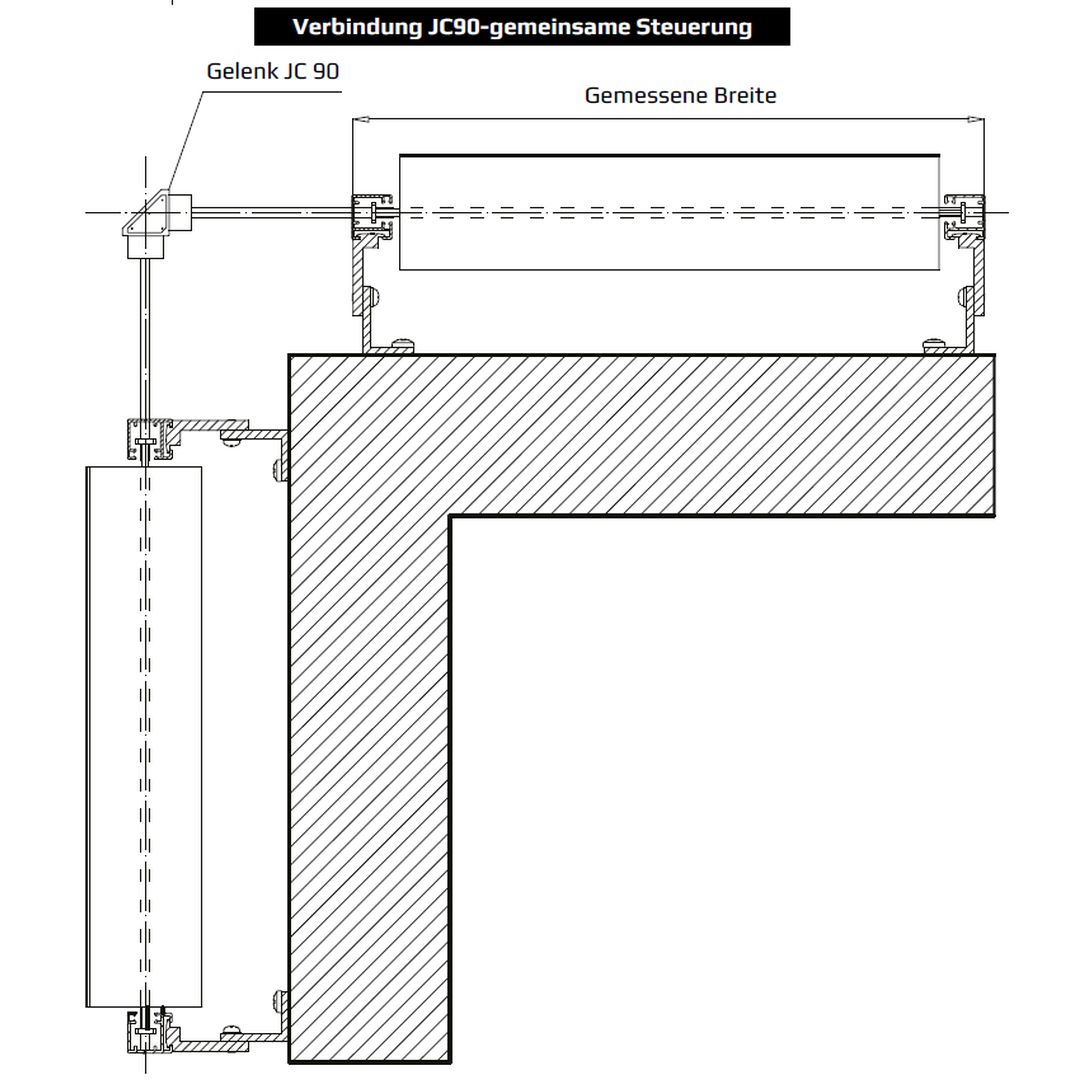 Verbindung JC90-gemeinsame Steuerung

Gelenk JC 90

Gemessene Breite