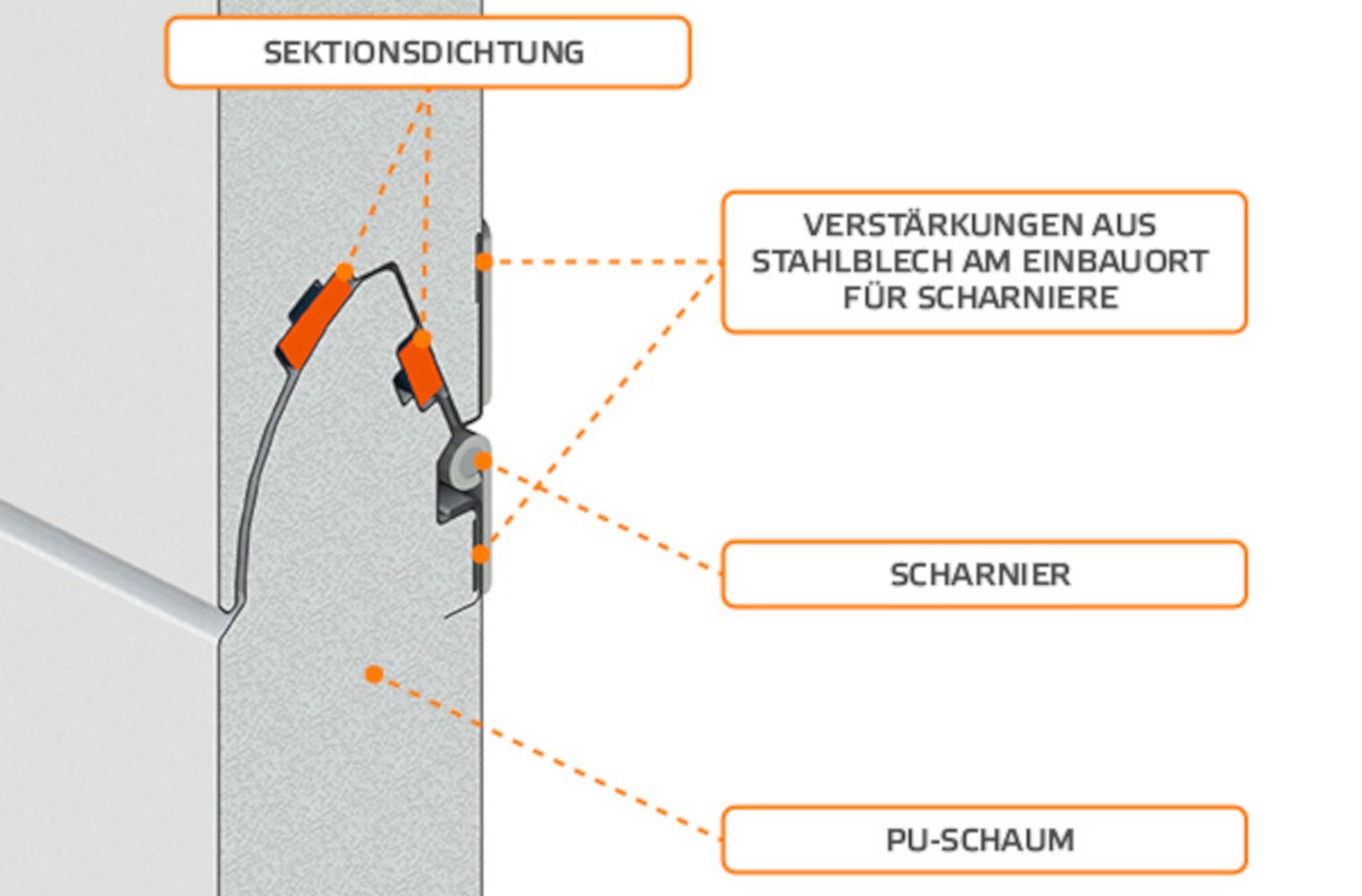 SEKTIONSDICHTUNG

VERSTÄRKUNGEN AUS STAHLBLECH AM EINBAUORT FÜR SCHARNIERE

SCHARNIER

PU-SCHAUM