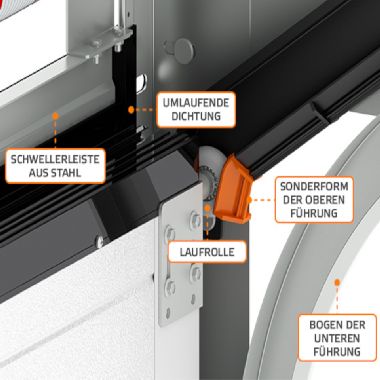 UMLAUFENDE DICHTUNG

SCHWELLERLEISTE AUS STAHL

SONDERFORM DER OBEREN FÜHRUNG

LAUFROLLE

BOGEN DER UNTEREN FÜHRUNG