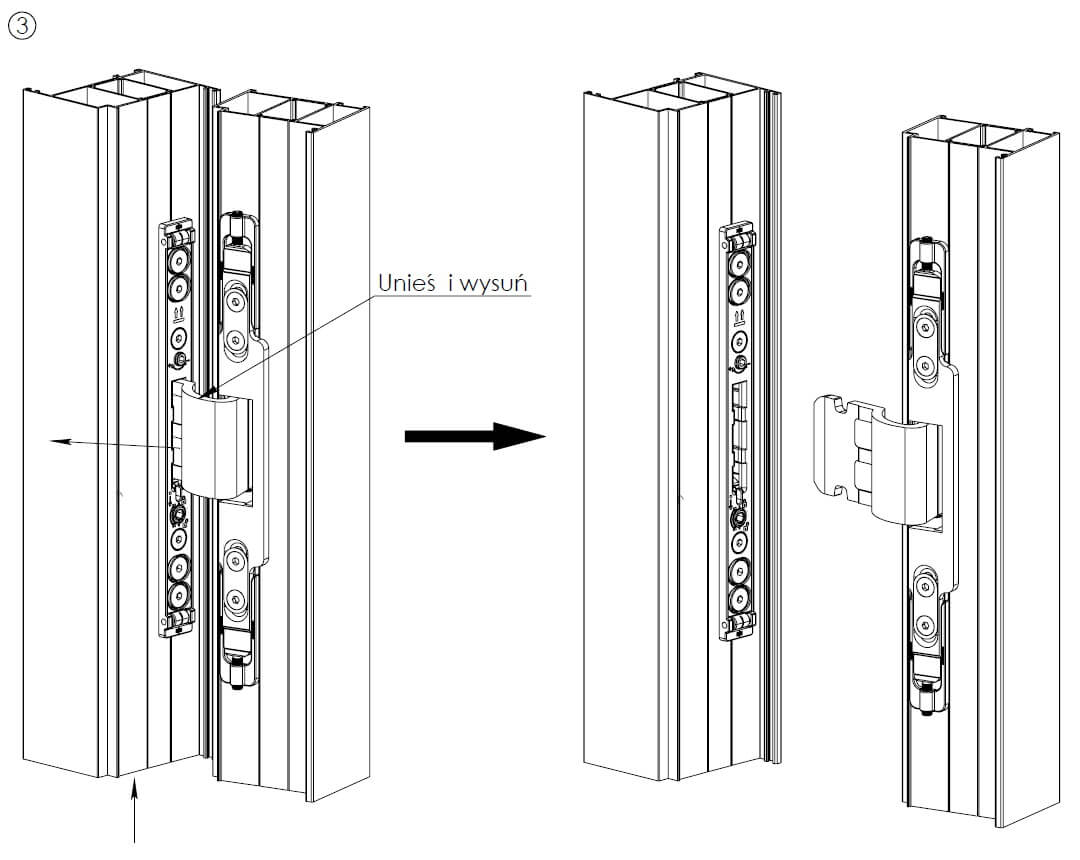 ③

Unieś i wysuń