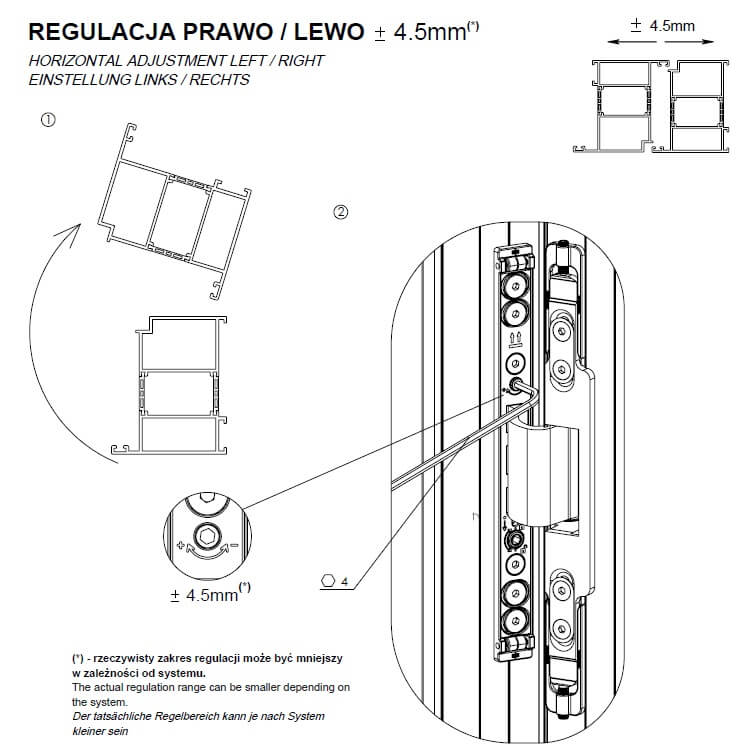 REGULACJA PRAWO / LEWO $\pm$ 4.5mm$^{(*)}$

HORIZONTAL ADJUSTMENT LEFT / RIGHT
EINSTELLUNG LINKS / RECHTS

$\pm$ 4.5mm

①

②

+ −

$\pm$ 4.5mm$^{(*)}$

4

(*) - rzeczywisty zakres regulacji może być mniejszy w zależności od systemu.
The actual regulation range can be smaller depending on the system.
Der tatsächliche Regelbereich kann je nach System kleiner sein