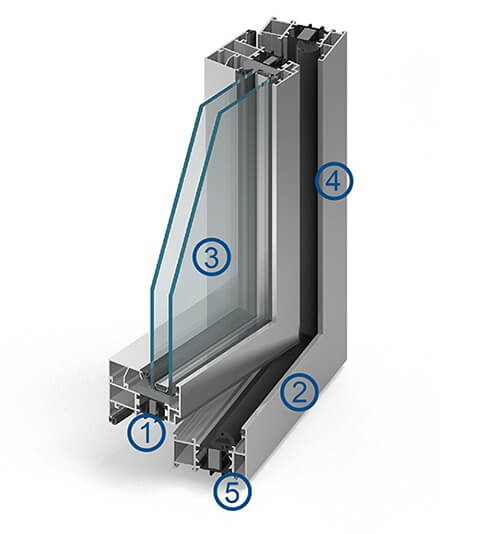 4
3
2
1
5