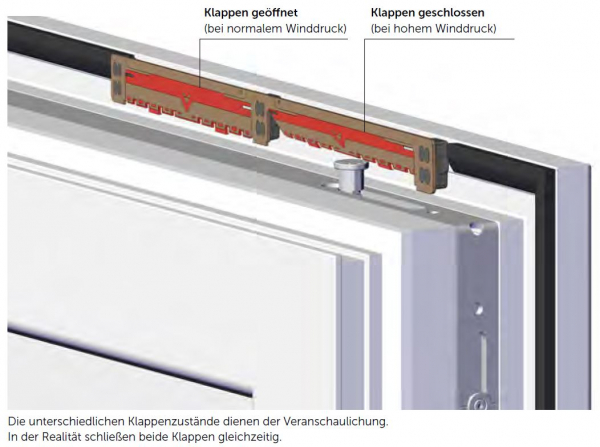 Klappen geöffnet
(bei normalem Winddruck)

Klappen geschlossen
(bei hohem Winddruck)

Die unterschiedlichen Klappenzustände dienen der Veranschaulichung.
In der Realität schließen beide Klappen gleichzeitig.